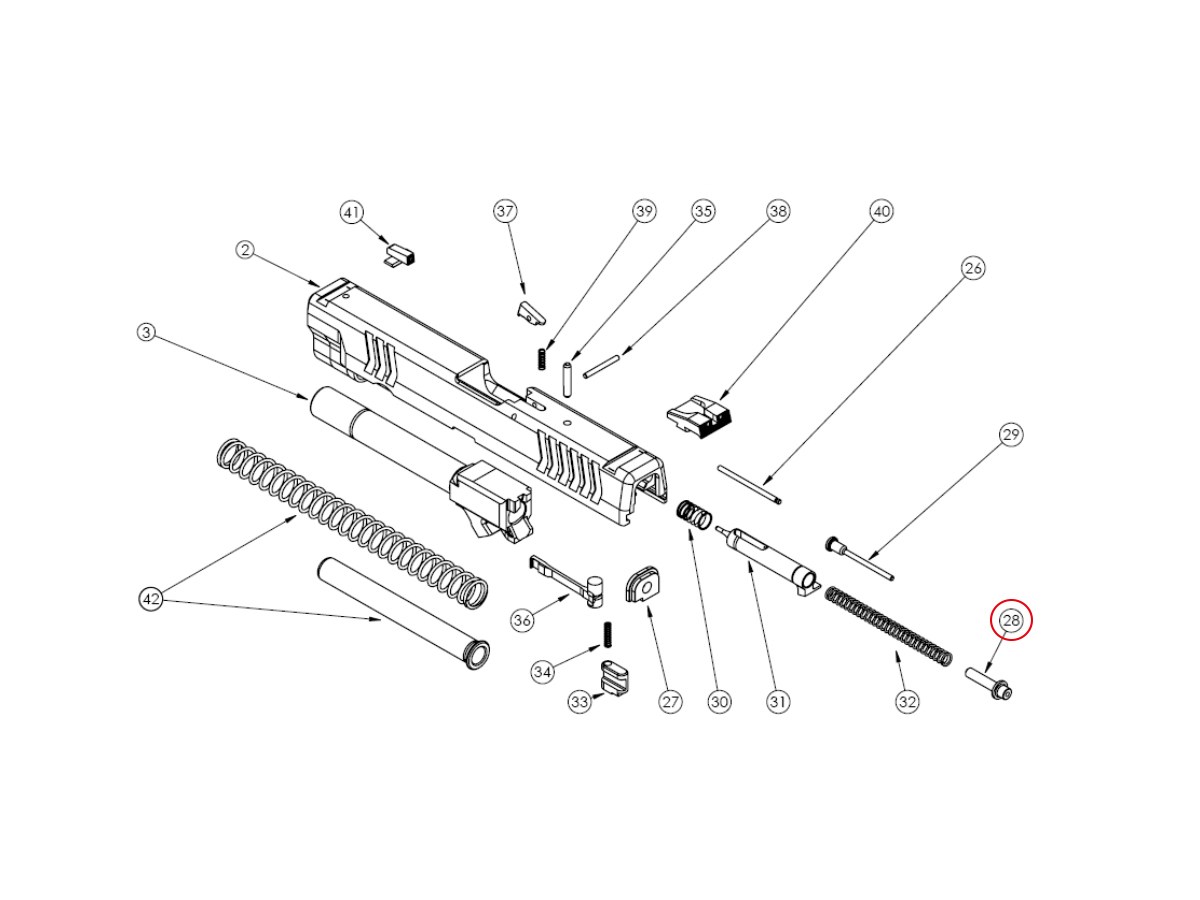 41
37
39
35
38
40
2
26
3
29
42
36
34
33
27
30
31
32
28