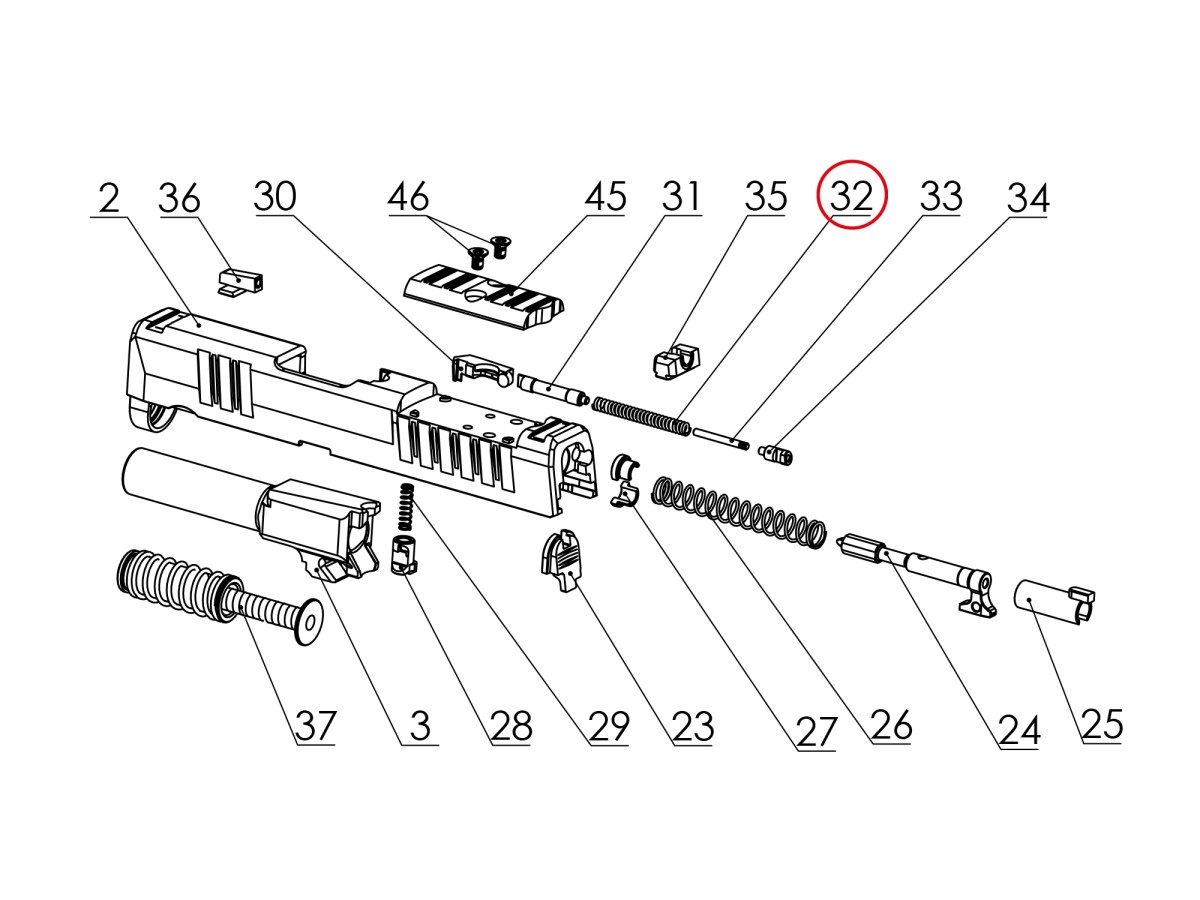 2
36
30
46
45
31
35
32
33
34
37
3
28
29
23
27
26
24
25